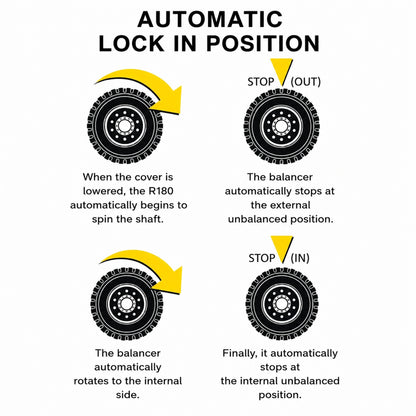 AUTOMATIC LOCK IN POSITION

When the cover is lowered, the R180 automatically begins to spin the shaft.

STOP (OUT)

The balancer automatically stops at the external unbalanced position.

The balancer automatically rotates to the internal side.

STOP (IN)

Finally, it automatically stops at the internal unbalanced position.