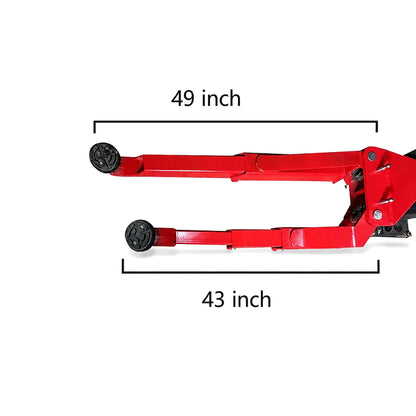 49 inch

43 inch