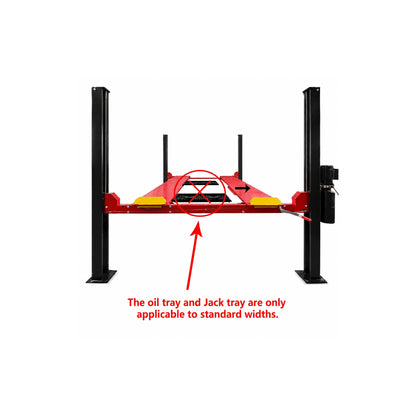 The oil tray and Jack tray are only applicable to standard widths.