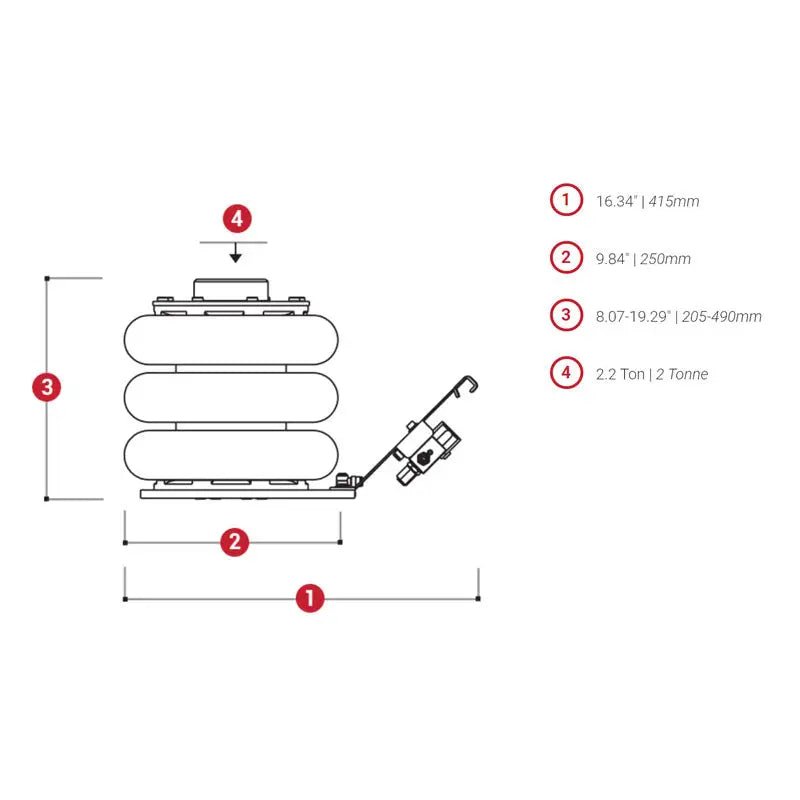 4

3

2

1

1 16.34" | 415mm

2 9.84" | 250mm

3 8.07-19.29" | 205-490mm

4 2.2 Ton | 2 Tonne