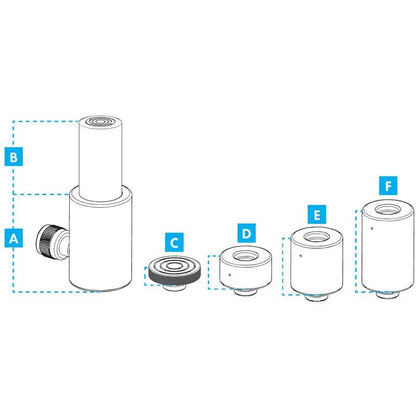 B
A
C
D
E
F