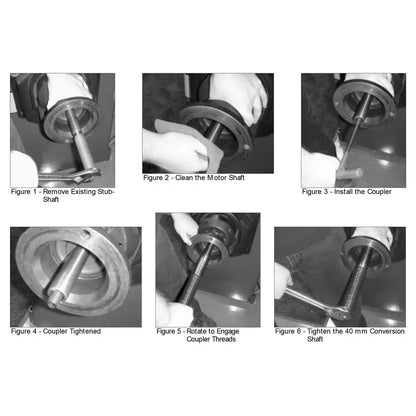 Figure 1 - Remove Existing Stub-Shaft

Figure 2 - Clean the Motor Shaft

Figure 3 - Install the Coupler

Figure 4 - Coupler Tightened

Figure 5 - Rotate to Engage Coupler Threads

Figure 6 - Tighten the 40 mm Conversion Shaft