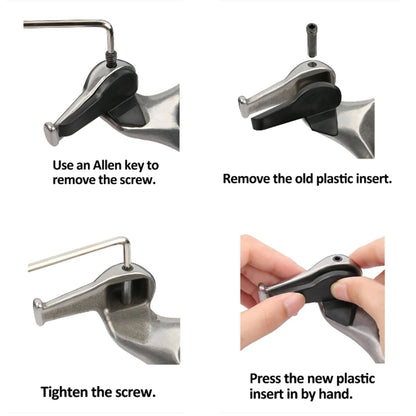 Use an Allen key to remove the screw.

Remove the old plastic insert.

Tighten the screw.

Press the new plastic insert in by hand.