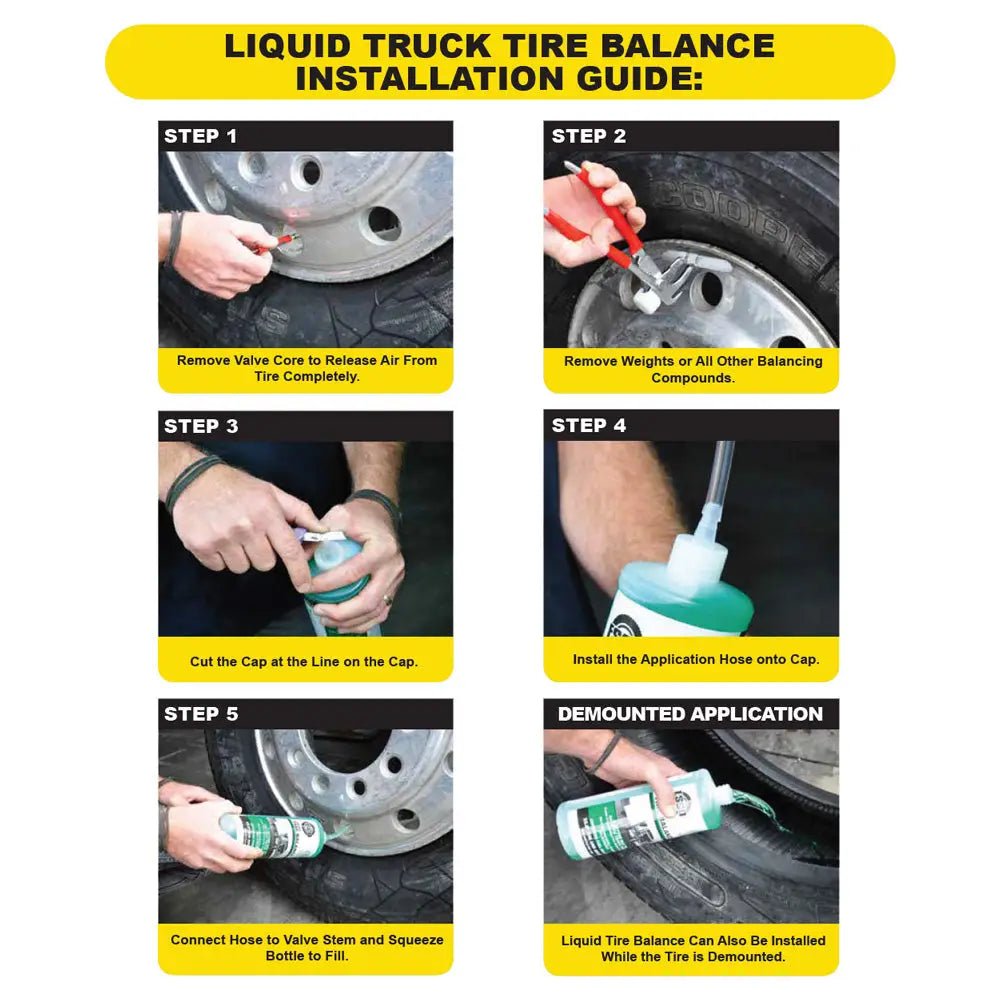 LIQUID TRUCK TIRE BALANCE INSTALLATION GUIDE:

STEP 1

Remove Valve Core to Release Air From Tire Completely.

STEP 2

COOPER

Remove Weights or All Other Balancing Compounds.

STEP 3

Cut the Cap at the Line on the Cap.

STEP 4

Install the Application Hose onto Cap.

STEP 5

Connect Hose to Valve Stem and Squeeze Bottle to Fill.

DEMOUNTED APPLICATION

Liquid Tire Balance Can Also Be Installed While the Tire is Demounted.