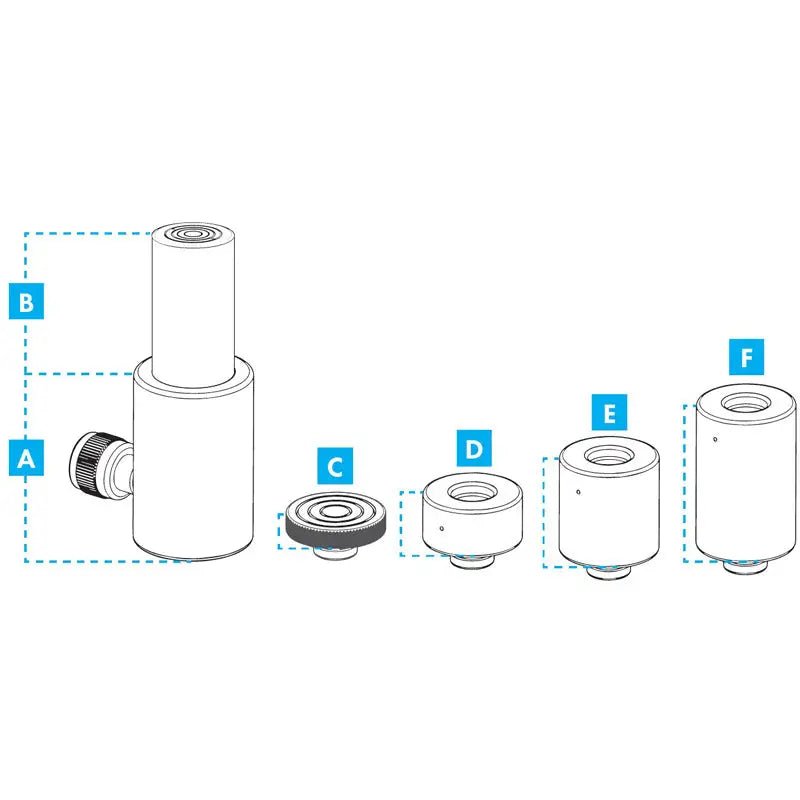 B
A
C
D
E
F