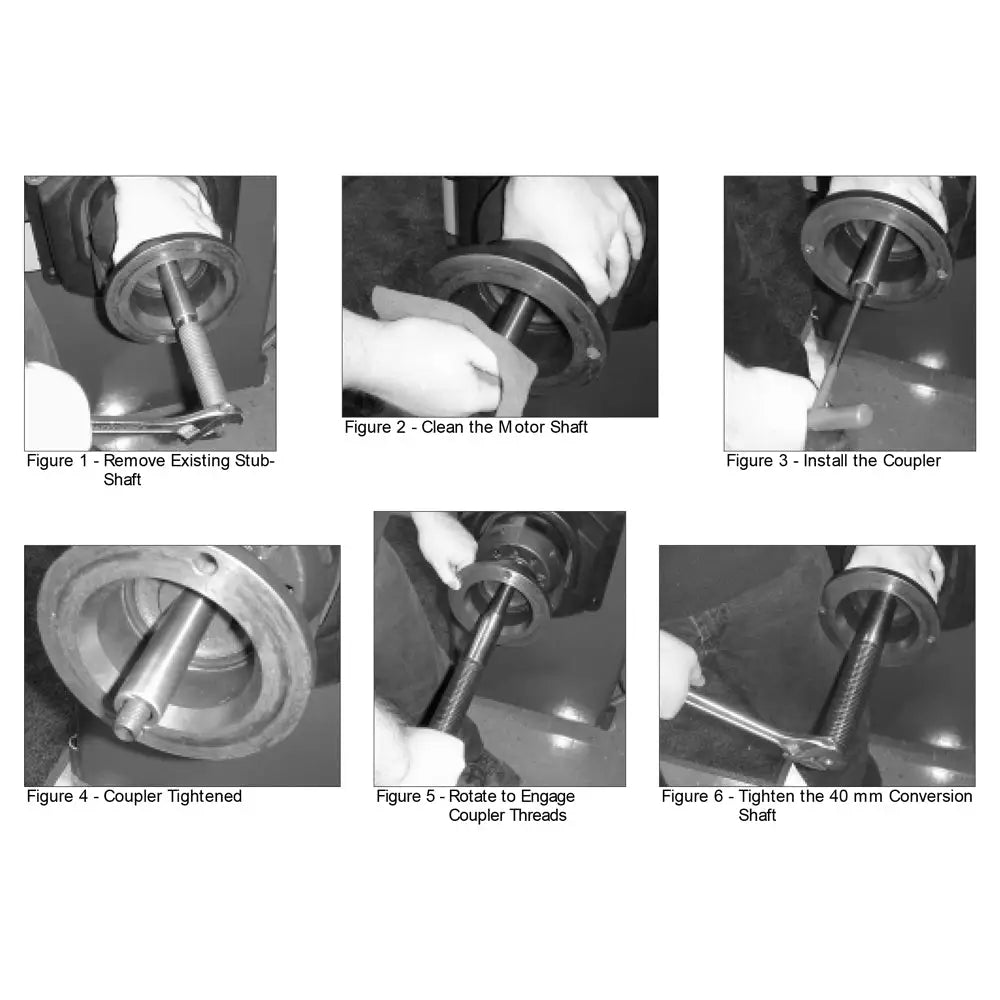 Figure 1 - Remove Existing Stub-Shaft

Figure 2 - Clean the Motor Shaft

Figure 3 - Install the Coupler

Figure 4 - Coupler Tightened

Figure 5 - Rotate to Engage Coupler Threads

Figure 6 - Tighten the 40 mm Conversion Shaft